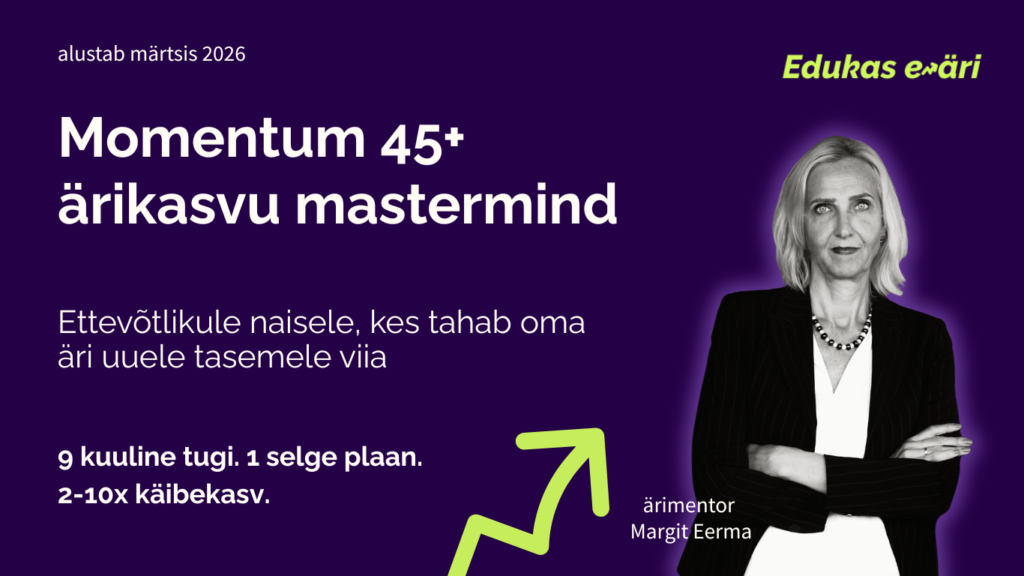 alustab märtsis 2026

Edukas e-äri

Momentum 45+ ärikasvu mastermind

Ettevõtlikule naisele, kes tahab oma äri uuele tasemele viia

9 kuuline tugi. 1 selge plaan.
2-10x käibekasv.

ärimentor
Margit Eerma